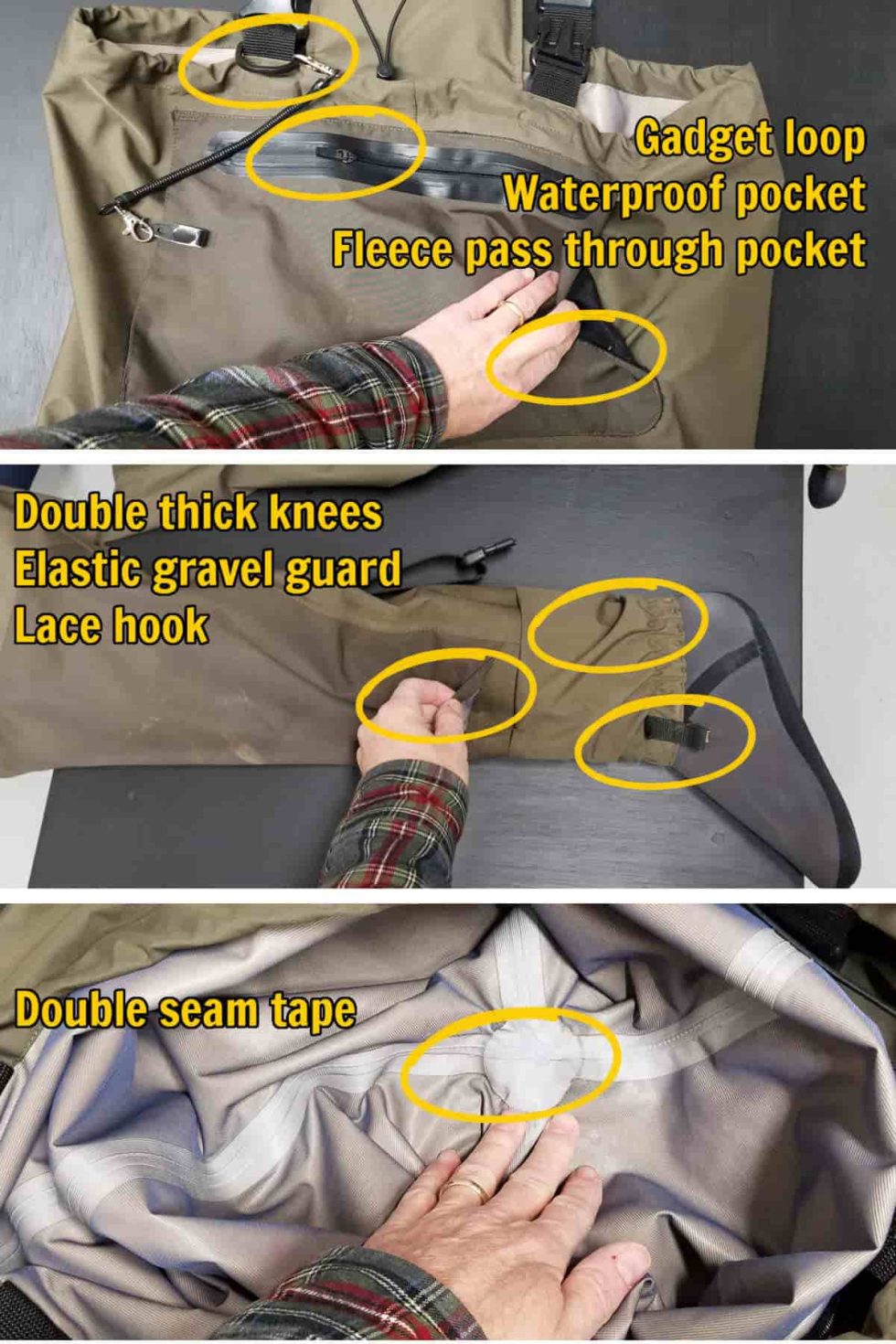 Gadget loop
Waterproof pocket
Fleece pass through pocket

Double thick knees
Elastic gravel guard
Lace hook

Double seam tape